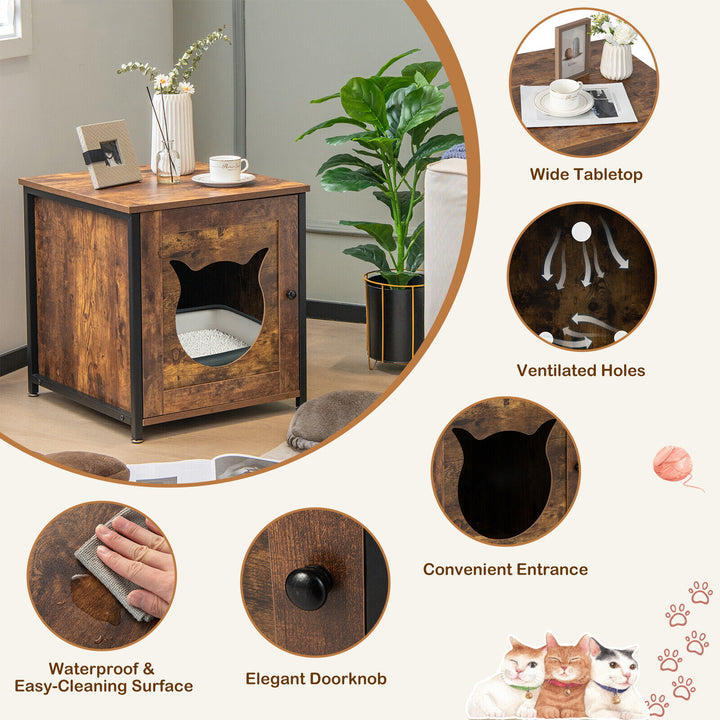 Wide Tabletop

Ventilated Holes

Convenient Entrance

Waterproof & Easy-Cleaning Surface

Elegant Doorknob