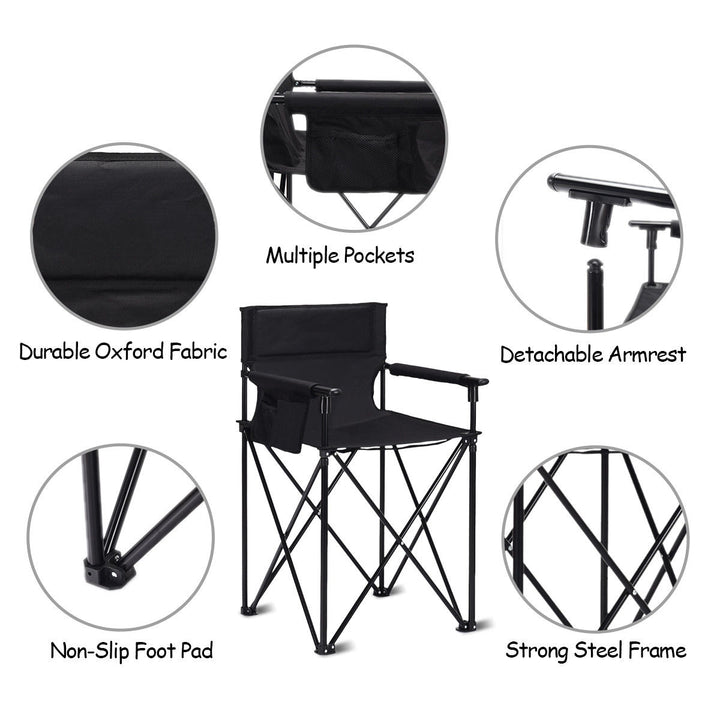 Multiple Pockets

Durable Oxford Fabric

Detachable Armrest

Non-Slip Foot Pad

Strong Steel Frame