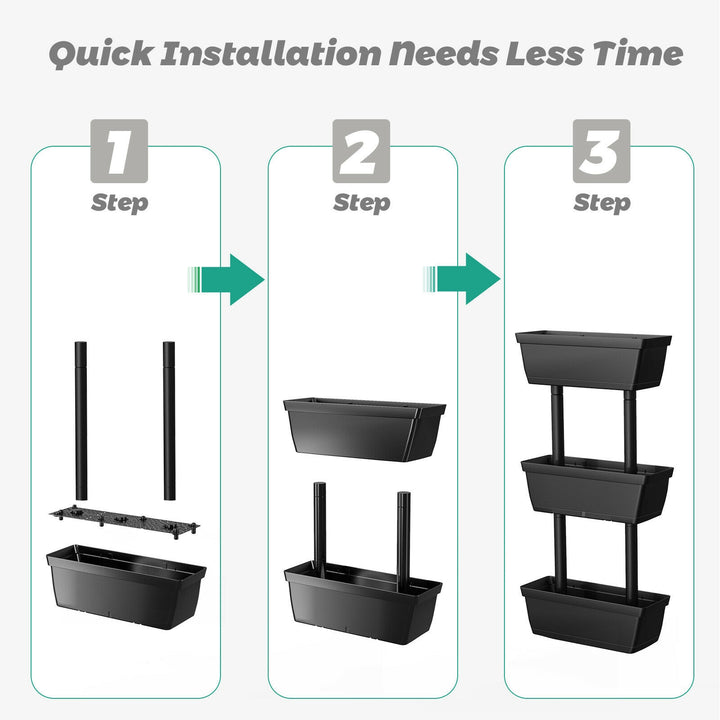 Quick Installation Needs Less Time

1
Step

2
Step

3
Step