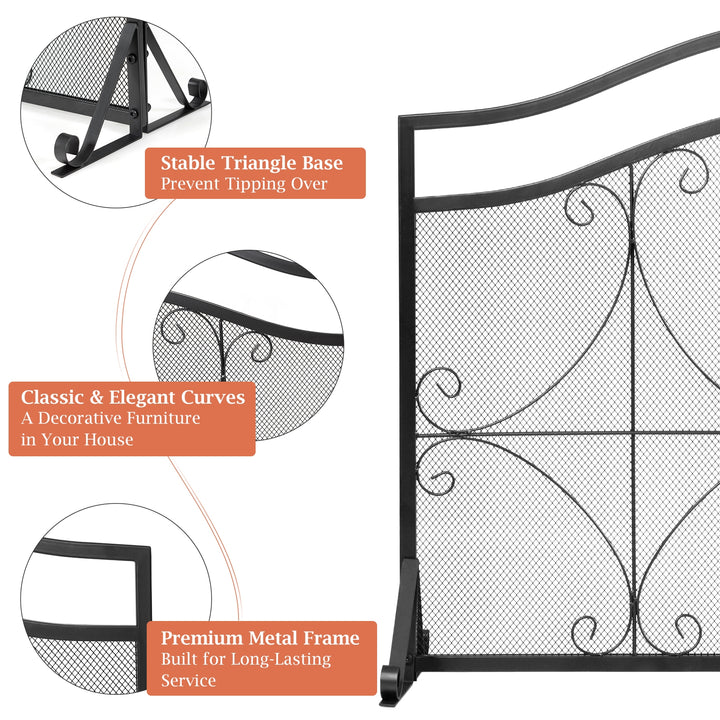 Stable Triangle Base
Prevent Tipping Over

Classic & Elegant Curves
A Decorative Furniture in Your House

Premium Metal Frame
Built for Long-Lasting Service