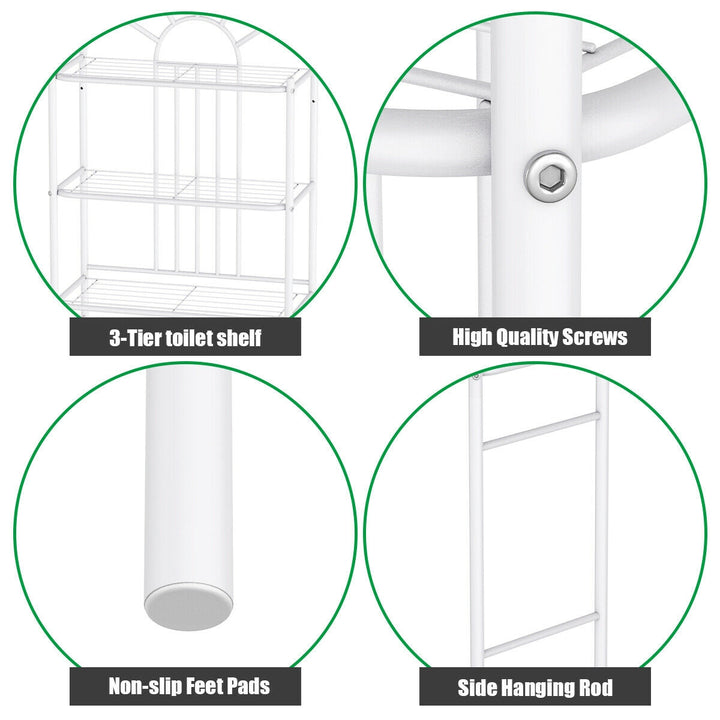 3-Tier toilet shelf

High Quality Screws

Non-slip Feet Pads

Side Hanging Rod