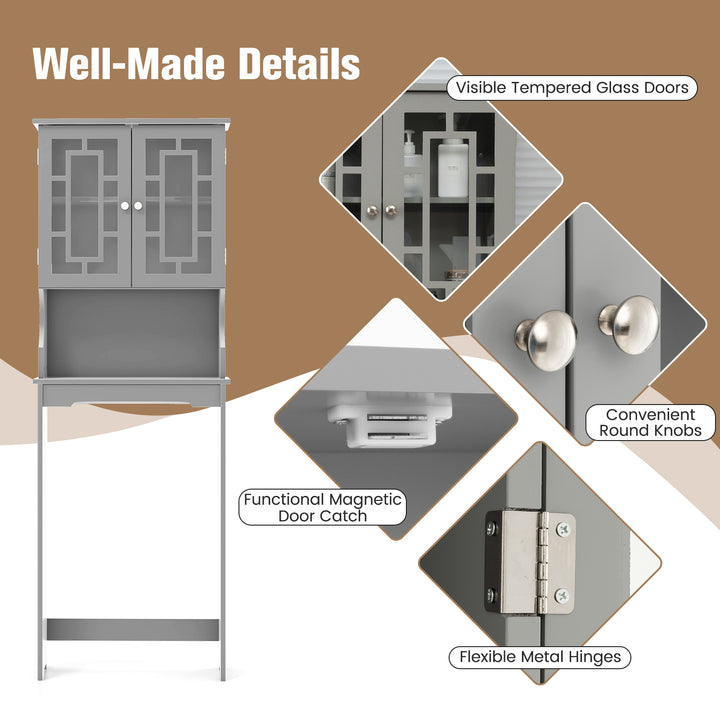 Well-Made Details

Visible Tempered Glass Doors

Convenient Round Knobs

Functional Magnetic Door Catch

Flexible Metal Hinges